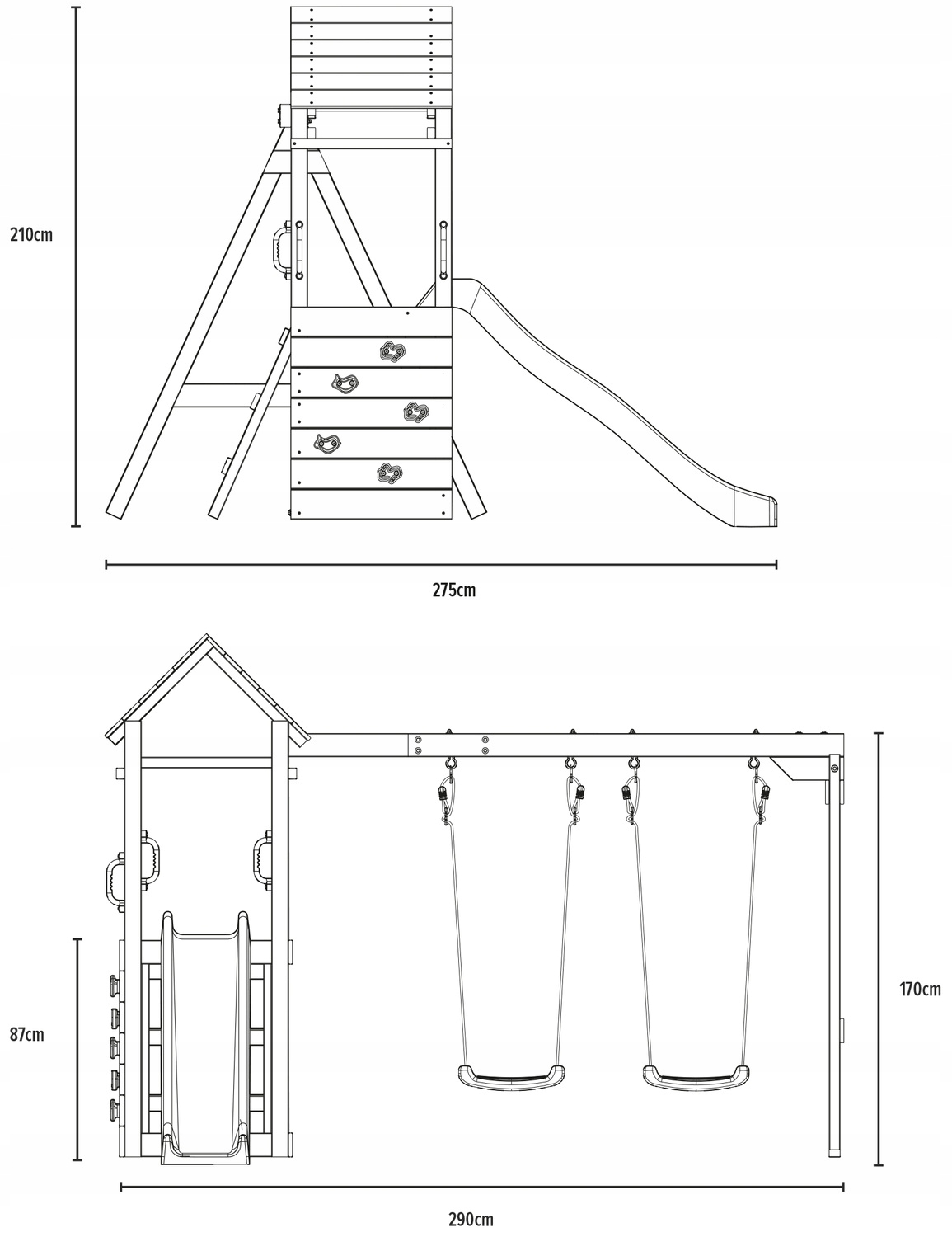 210cm

275cm

87cm

170cm

290cm